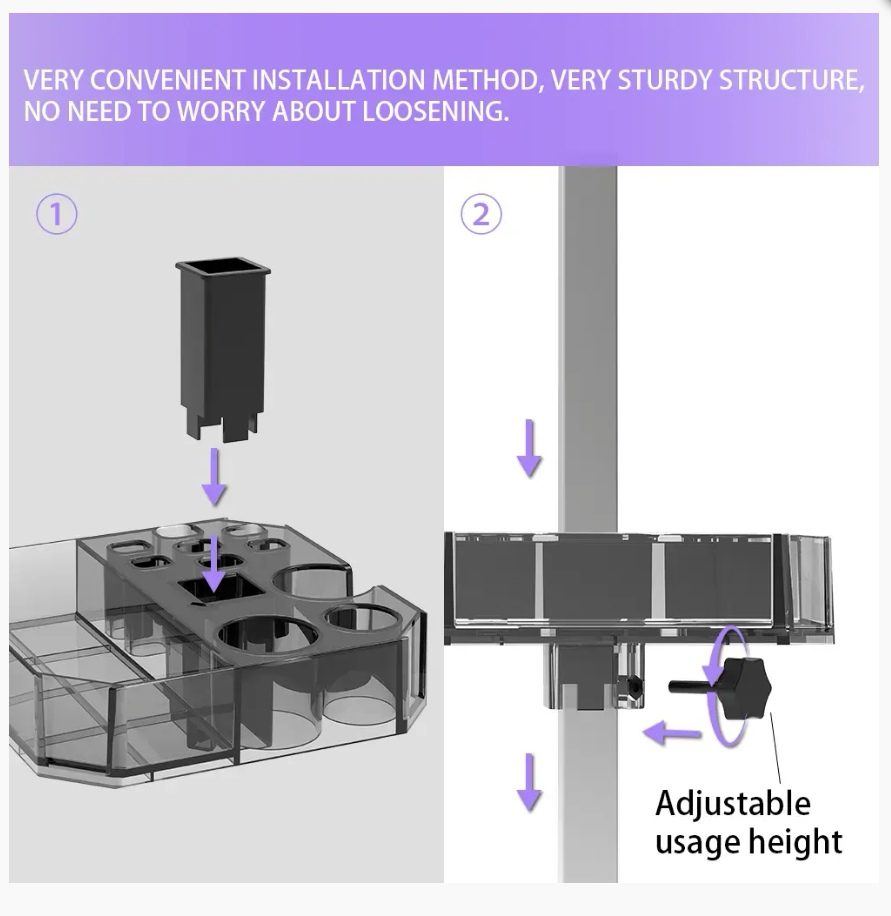 VERY CONVENIENT INSTALLATION METHOD, VERY STURDY STRUCTURE, NO NEED TO WORRY ABOUT LOOSENING.

①

②

Adjustable usage height