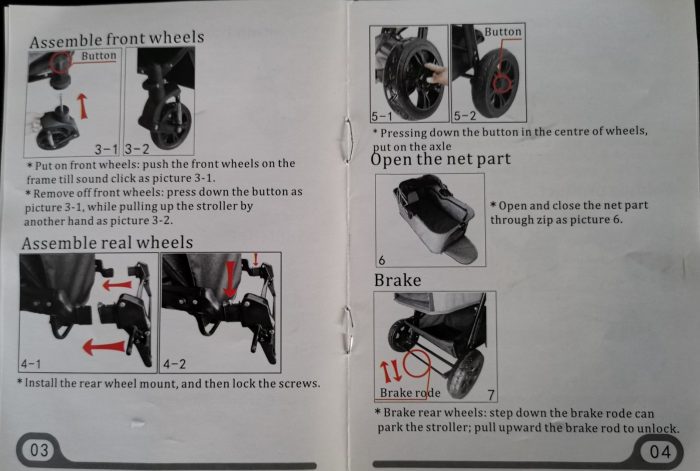 Assemble front wheels

Button

3-1 3-2

* Put on front wheels: push the front wheels on the frame till sound click as picture 3-1.
* Remove off front wheels: press down the button as picture 3-1, while pulling up the stroller by another hand as picture 3-2.

Assemble real wheels

4-1 4-2

* Install the rear wheel mount, and then lock the screws.

03

Button

5-1 5-2

* Pressing down the button in the centre of wheels, put on the axle

Open the net part

6

* Open and close the net part through zip as picture 6.

Brake

Brake rode 7

* Brake rear wheels: step down the brake rode can park the stroller; pull upward the brake rod to unlock.

04